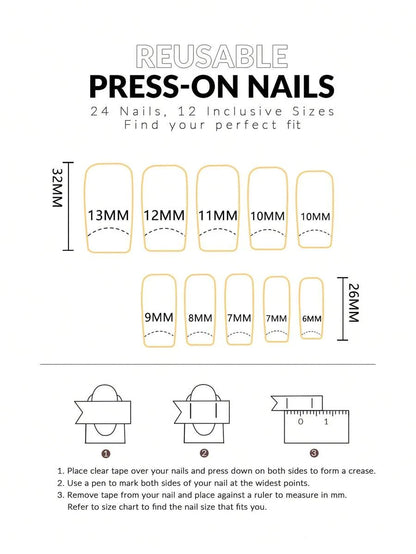 REUSABLE
PRESS-ON NAILS
24 Nails, 12 Inclusive Sizes
Find your perfect fit

32MM

13MM 12MM 11MM 10MM 10MM

9MM 8MM 7MM 7MM 6MM

26MM

0 1

1 2 3

1. Place clear tape over your nails and press down on both sides to form a crease.
2. Use a pen to mark both sides of your nail at the widest points.
3. Remove tape from your nail and place against a ruler to measure in mm. Refer to size chart to find the nail size that fits you.