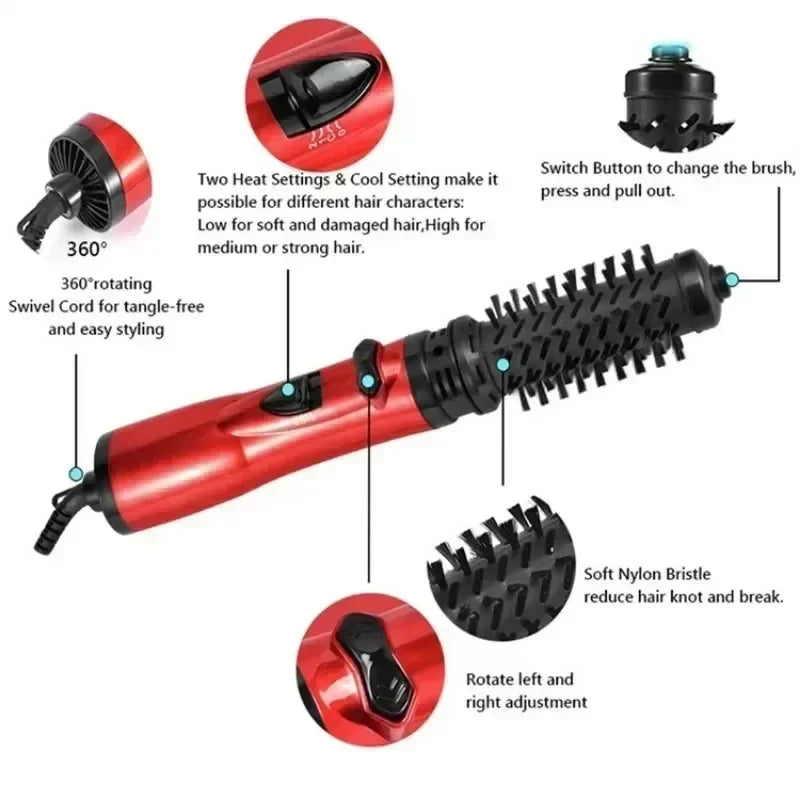 360°

360°rotating Swivel Cord for tangle-free and easy styling

Two Heat Settings & Cool Setting make it possible for different hair characters: Low for soft and damaged hair,High for medium or strong hair.

Switch Button to change the brush, press and pull out.

Soft Nylon Bristle reduce hair knot and break.

Rotate left and right adjustment