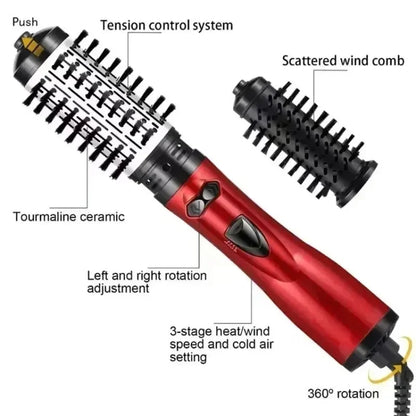 Push

Tension control system

Scattered wind comb

Tourmaline ceramic

Left and right rotation adjustment

3-stage heat/wind speed and cold air setting

360º rotation