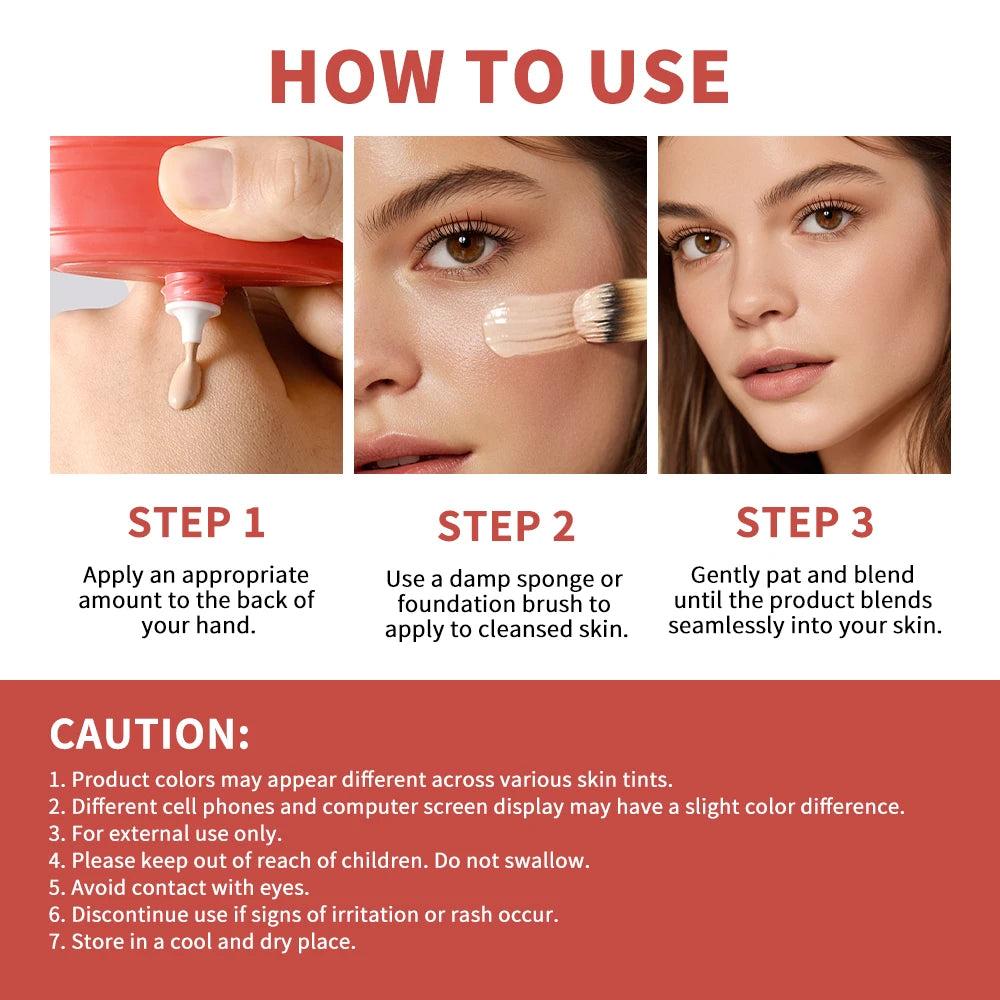 HOW TO USE

STEP 1

Apply an appropriate amount to the back of your hand.

STEP 2

Use a damp sponge or foundation brush to apply to cleansed skin.

STEP 3

Gently pat and blend until the product blends seamlessly into your skin.

CAUTION:

1. Product colors may appear different across various skin tints.
2. Different cell phones and computer screen display may have a slight color difference.
3. For external use only.
4. Please keep out of reach of children. Do not swallow.
5. Avoid contact with eyes.
6. Discontinue use if signs of irritation or rash occur.
7. Store in a cool and dry place.